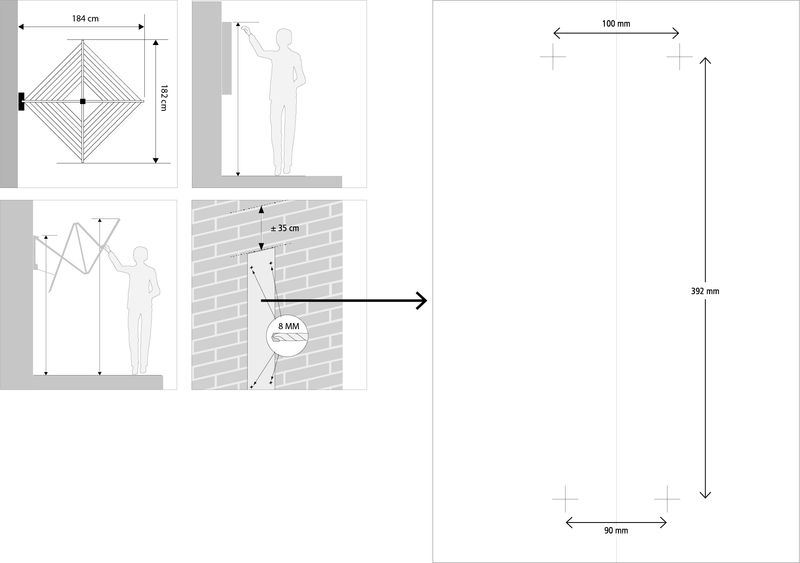 184 cm

182 cm

± 35 cm

8 MM

100 mm

392 mm

90 mm