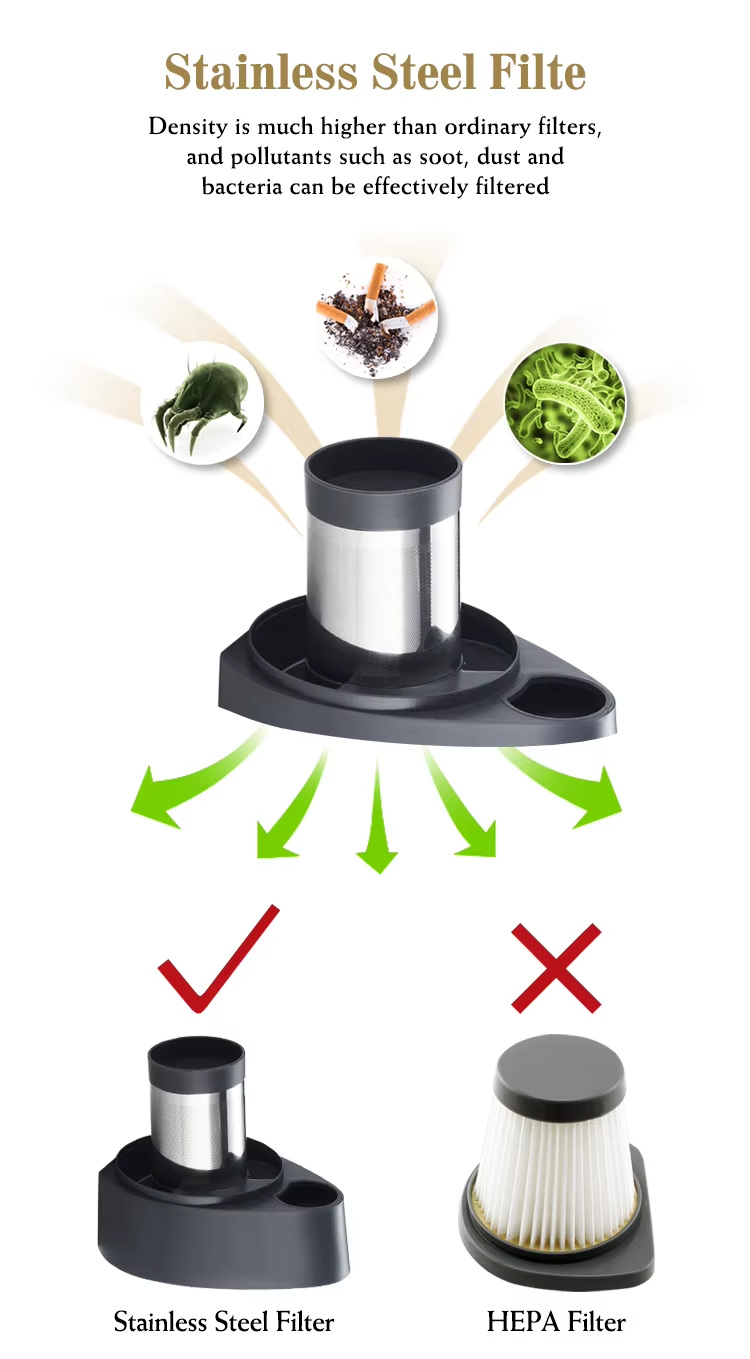 Stainless Steel Filte

Density is much higher than ordinary filters, and pollutants such as soot, dust and bacteria can be effectively filtered

Stainless Steel Filter

HEPA Filter