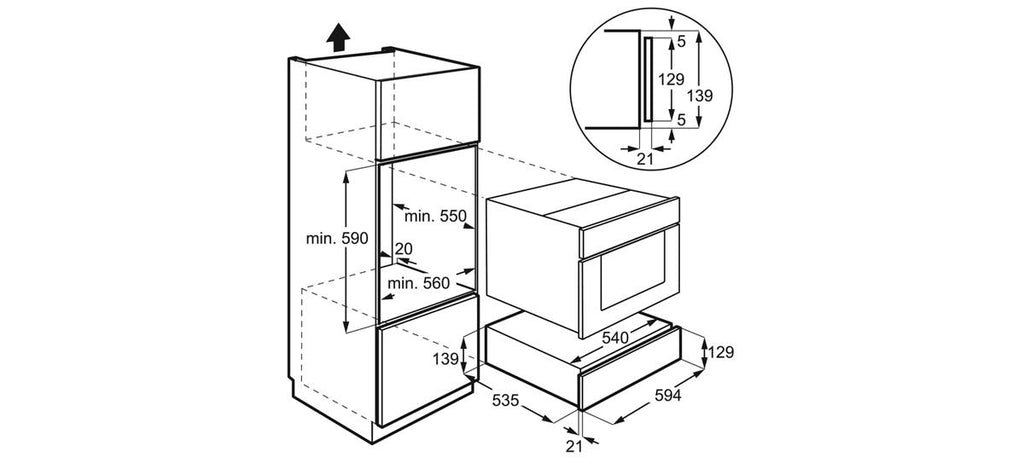 5
129
139
5
21
min. 550
min. 590
20
min. 560
540
139
129
535
594
21