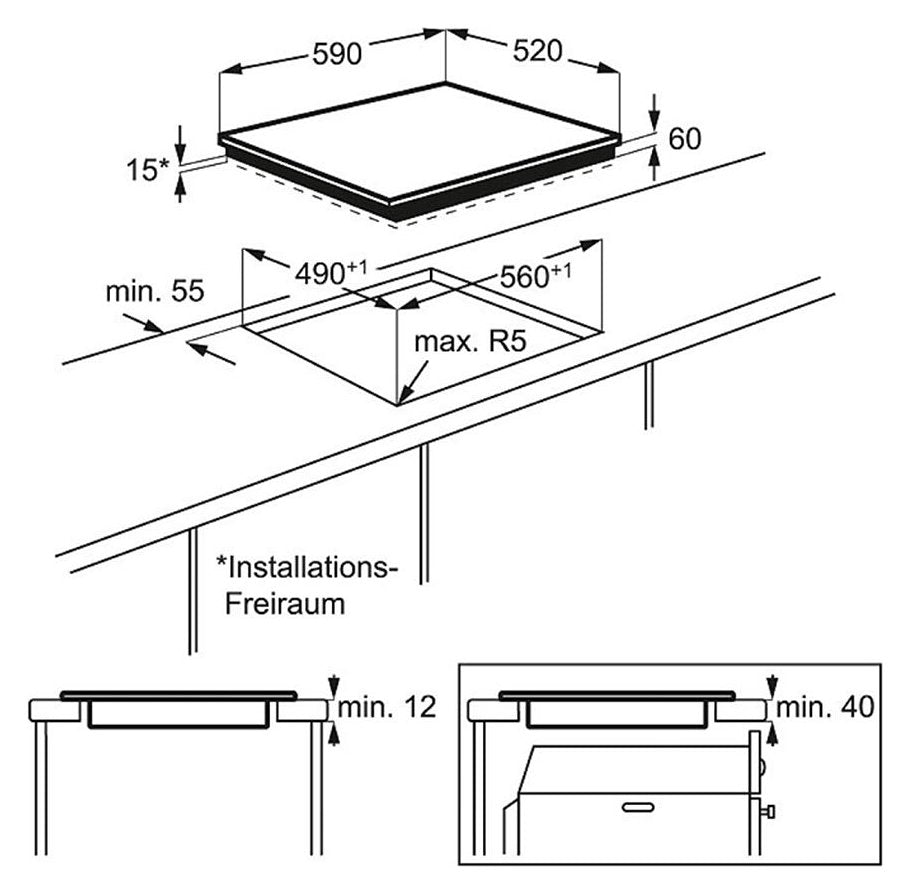 590
520
15*
60
min. 55
$490^{+1}$
$560^{+1}$
max. R5
*Installations-Freiraum
min. 12
min. 40